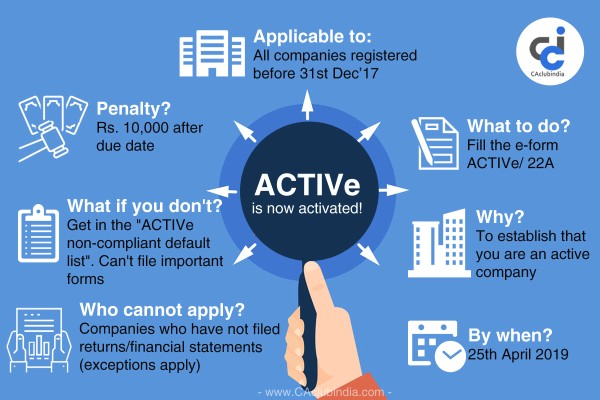 Applicable to:
All companies registered before 31st Dec'17

CAclubindia

Penalty?
Rs. 10,000 after due date

What to do?
Fill the e-form ACTIVe/ 22A

ACTIVe
is now activated!

What if you don't?
Get in the "ACTIVe non-compliant default list". Can't file important forms

Why?
To establish that you are an active company

Who cannot apply?
Companies who have not filed returns/financial statements (exceptions apply)

By when?
25th April 2019

- www.CAclubIndia.com -