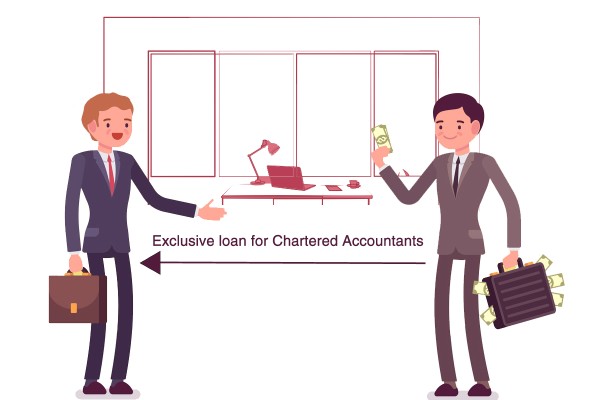 Exclusive loan for Chartered Accountants