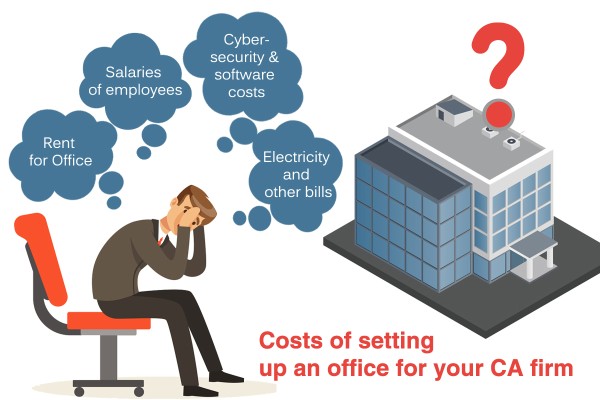 Rent for Office

Salaries of employees

Cyber-security & software costs

Electricity and other bills

?

Costs of setting up an office for your CA firm